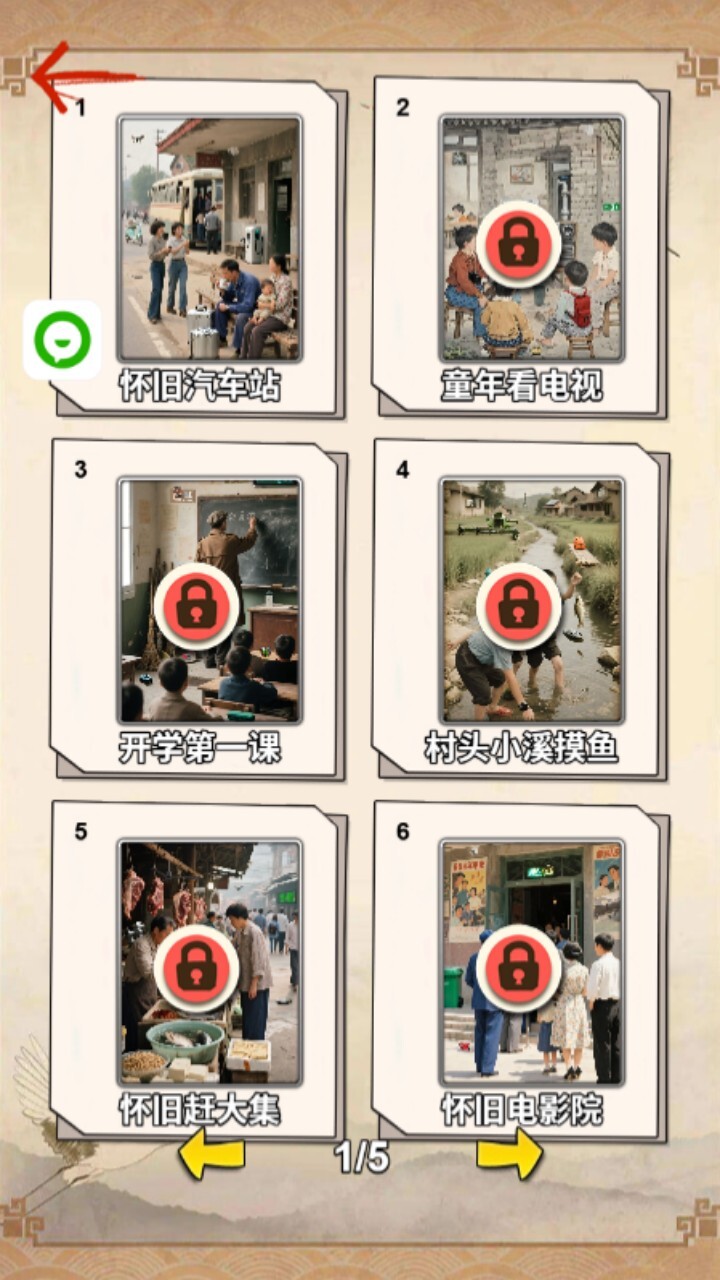 1
怀旧汽车站

2
童年看电视

3
开学第一课

4
村头小溪摸鱼

5
怀旧赶大集

6
怀旧电影院

1/5